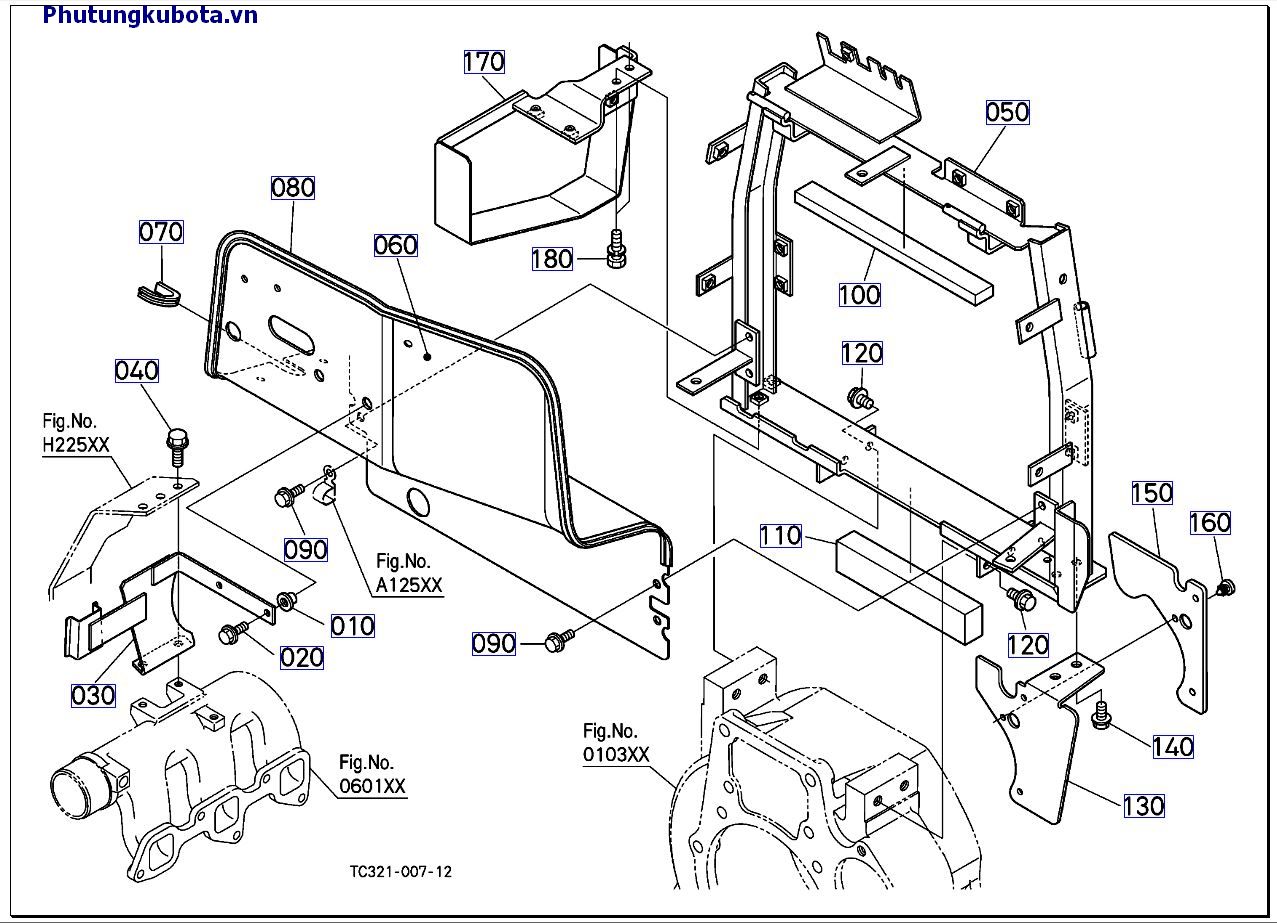 Phutungkubota.vn

170

050

080

070

060

180

100

120

040

Fig.No.
H225XX

090

Fig.No.
A125XX

110

150

160

010

020

090

120

030

Fig.No.
0601XX

Fig.No.
0103XX

140

130

TC321-007-12